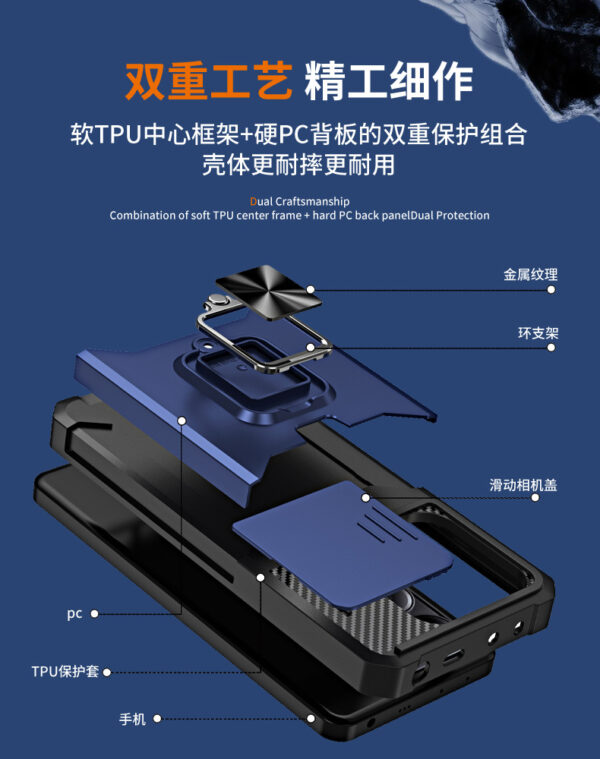 双重工艺 精工细作

软TPU中心框架+硬PC背板的双重保护组合
壳体更耐摔更耐用

Dual Craftsmanship
Combination of soft TPU center frame + hard PC back panelDual Protection

金属纹理

环支架

滑动相机盖

pc

TPU保护套

手机