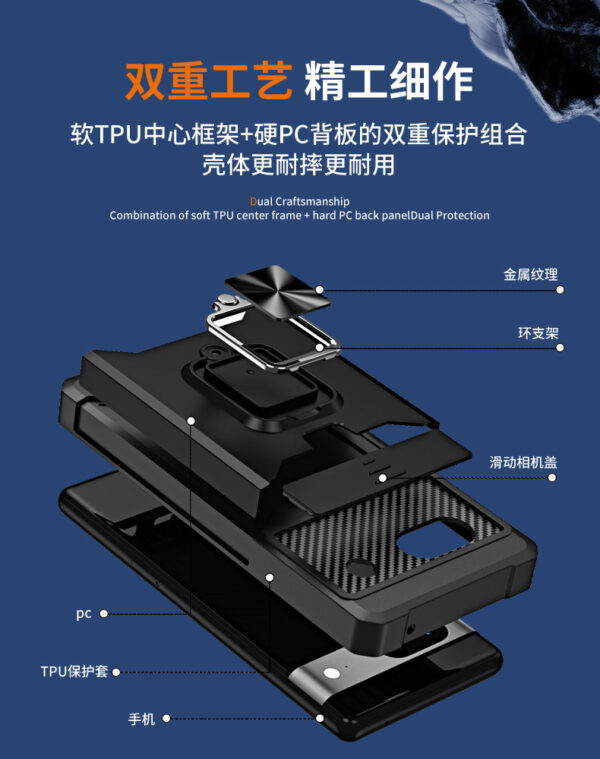 双重工艺 精工细作

软TPU中心框架+硬PC背板的双重保护组合
壳体更耐摔更耐用

Dual Craftsmanship
Combination of soft TPU center frame + hard PC back panelDual Protection

金属纹理

环支架

滑动相机盖

pc

TPU保护套

手机