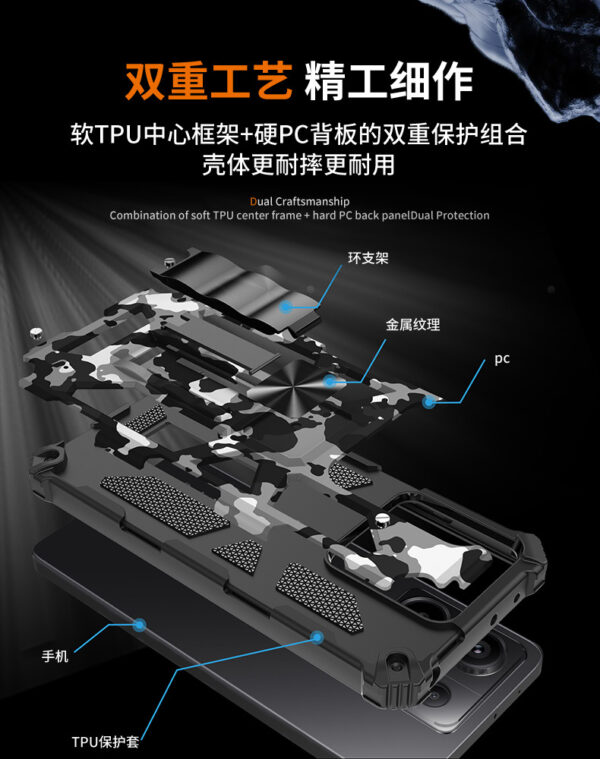 双重工艺 精工细作

软TPU中心框架+硬PC背板的双重保护组合
壳体更耐摔更耐用

Dual Craftsmanship
Combination of soft TPU center frame + hard PC back panelDual Protection

环支架

金属纹理

pc

手机

TPU保护套