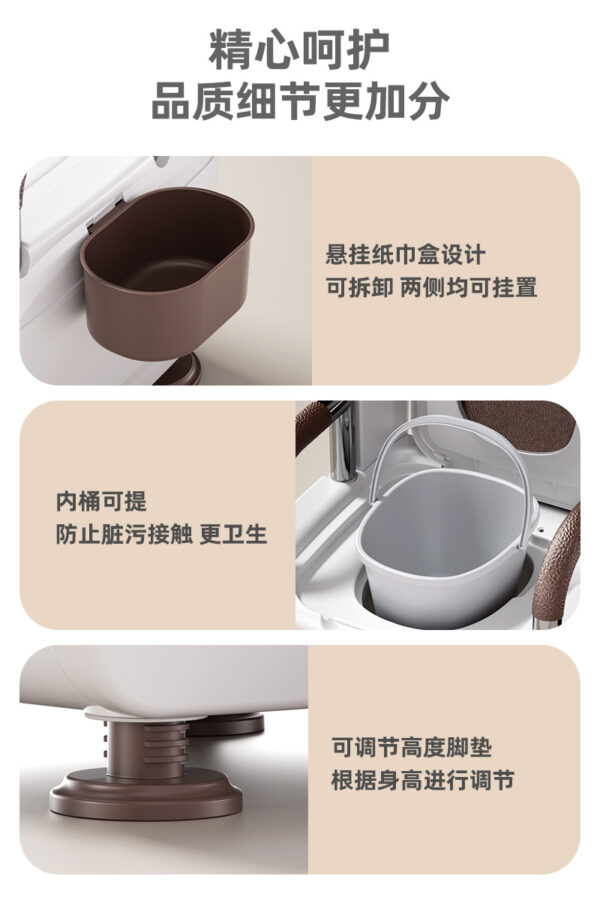 精心呵护
品质细节更加分

悬挂纸巾盒设计
可拆卸 两侧均可挂置

内桶可提
防止脏污接触 更卫生

可调节高度脚垫
根据身高进行调节